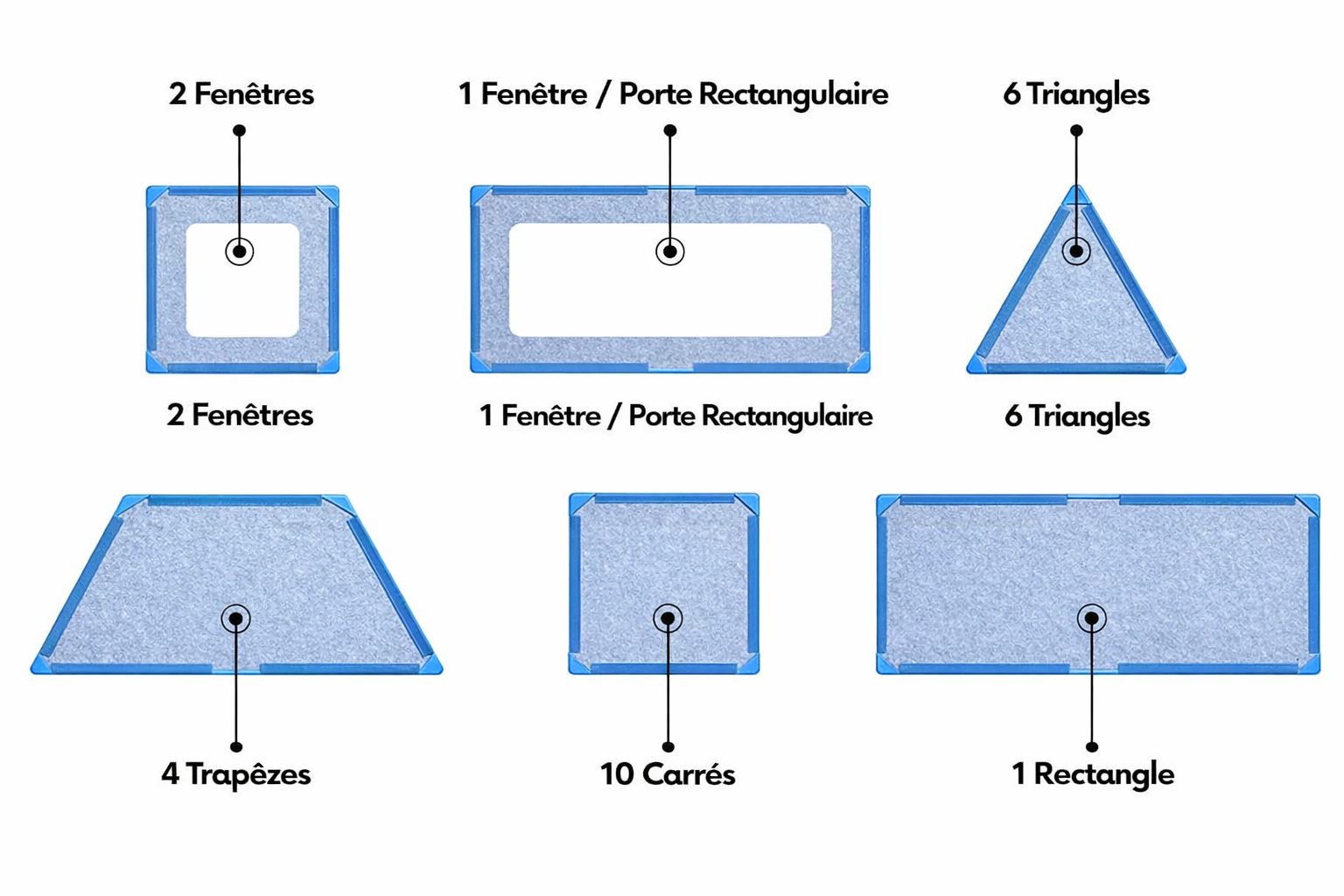 2 Fenêtres

1 Fenêtre / Porte Rectangulaire

6 Triangles

2 Fenêtres

1 Fenêtre / Porte Rectangulaire

6 Triangles

4 Trapêzes

10 Carrés

1 Rectangle